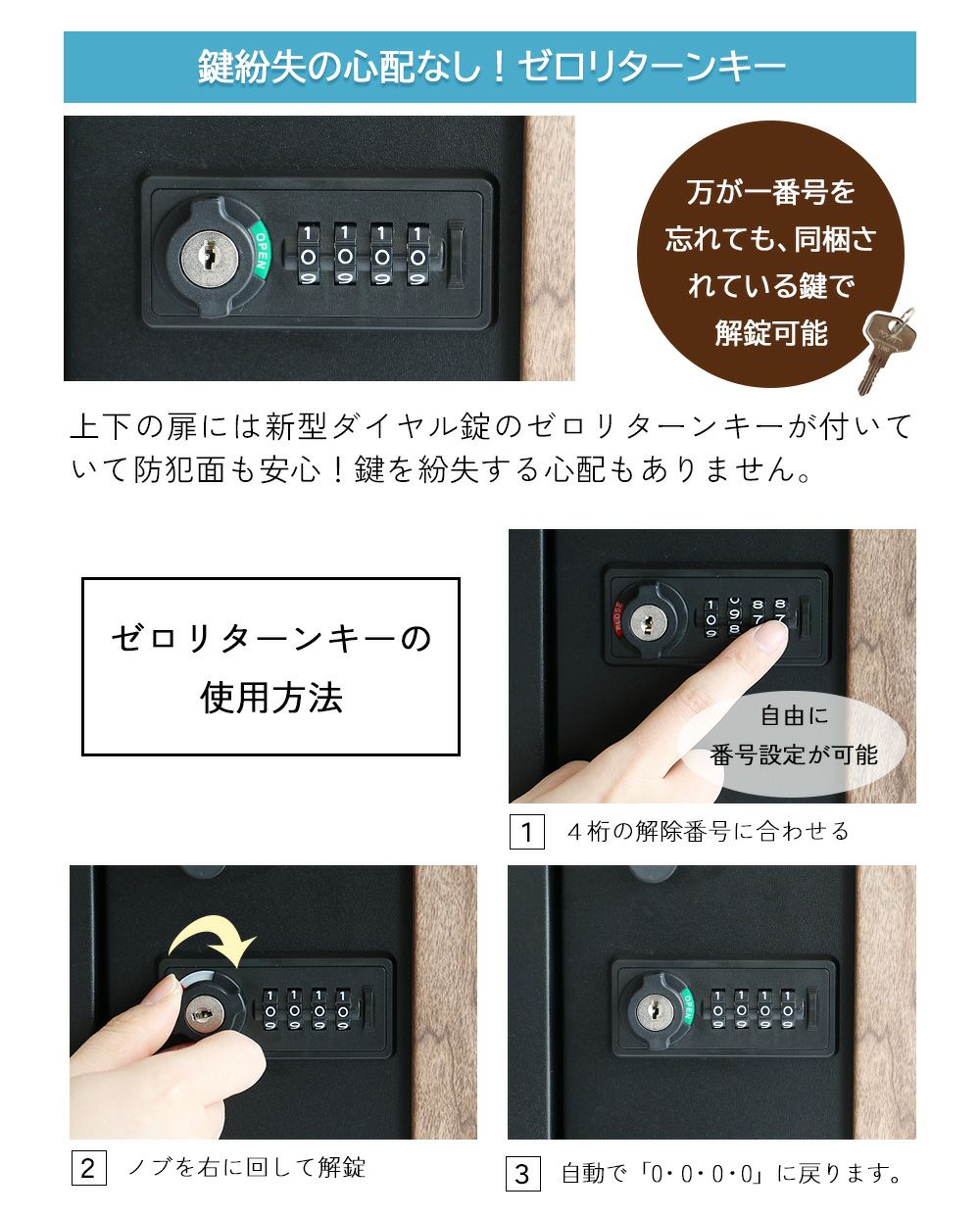 鍵紛失の心配なし！ゼロリターンキー

OPEN

万が一番号を忘れても、同梱されている鍵で解錠可能

上下の扉には新型ダイヤル錠のゼロリターンキーが付いていて防犯面も安心！鍵を紛失する心配もありません。

ゼロリターンキーの使用方法

自由に番号設定が可能

1　４桁の解除番号に合わせる

2　ノブを右に回して解錠

OPEN

3　自動で「0・0・0・0」に戻ります。