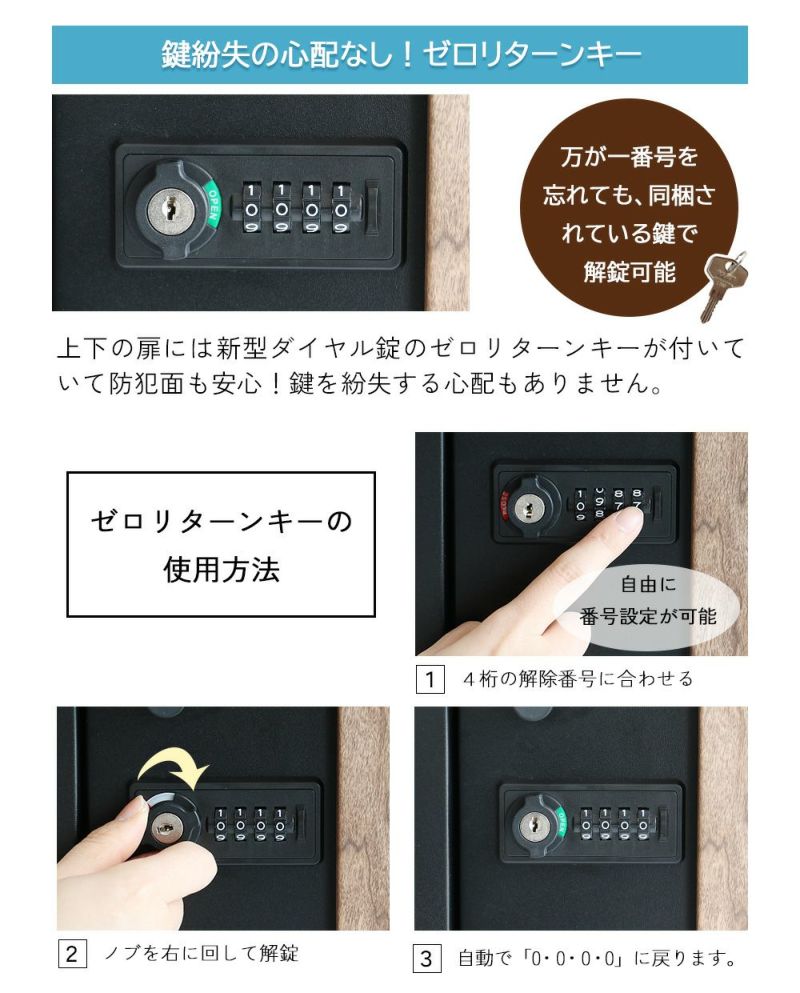 鍵紛失の心配なし！ゼロリターンキー

OPEN

万が一番号を忘れても、同梱されている鍵で解錠可能

上下の扉には新型ダイヤル錠のゼロリターンキーが付いていて防犯面も安心！鍵を紛失する心配もありません。

ゼロリターンキーの使用方法

自由に番号設定が可能

1　４桁の解除番号に合わせる

2　ノブを右に回して解錠

3　自動で「0・0・0・0」に戻ります。