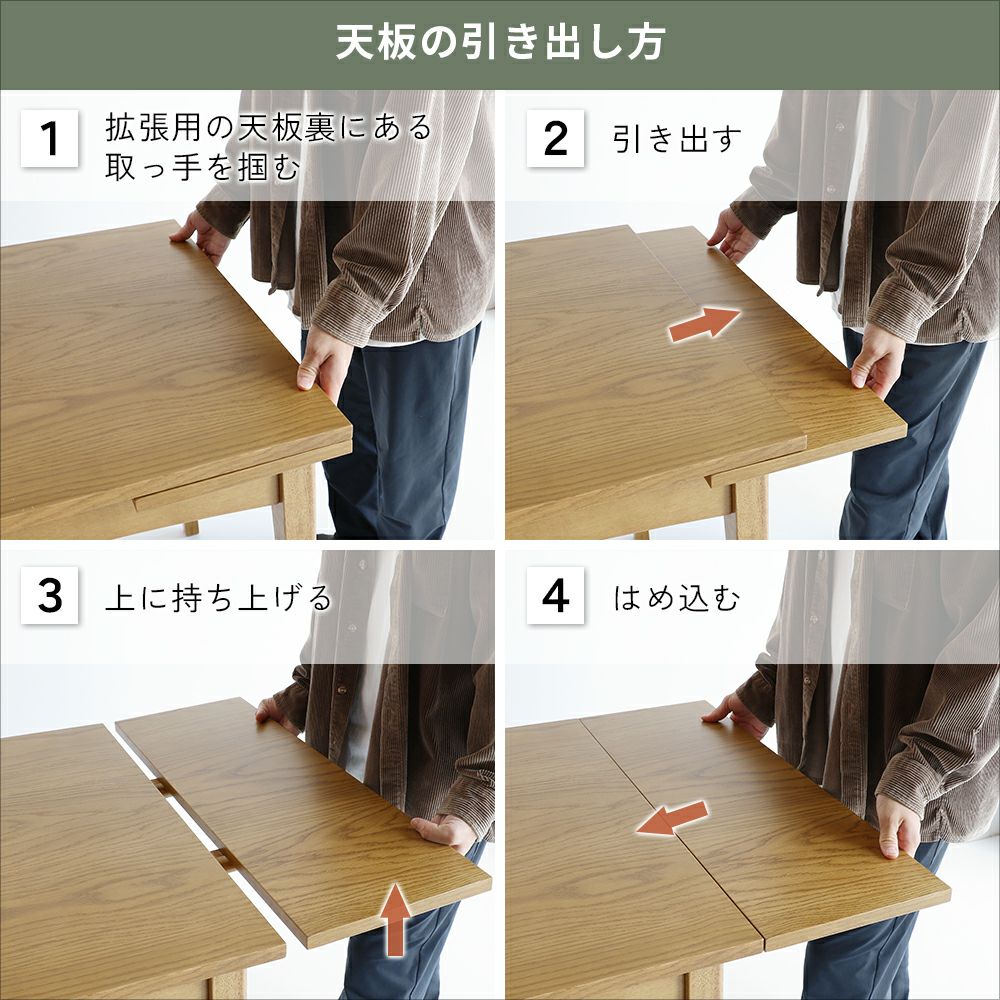 天板の引き出し方

1 拡張用の天板裏にある取っ手を掴む

2 引き出す

3 上に持ち上げる

4 はめ込む