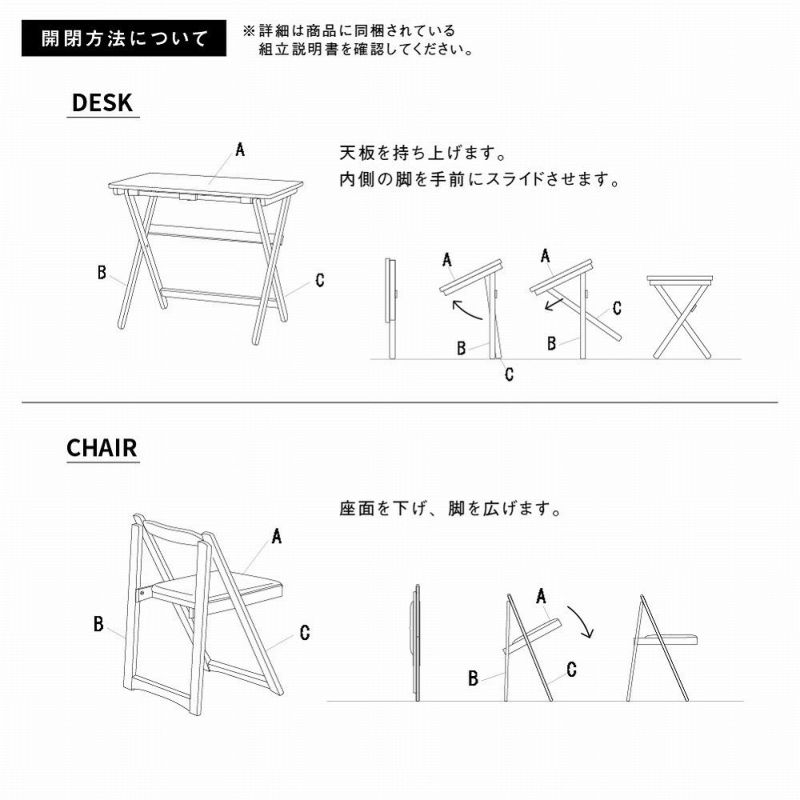 開閉方法について

※詳細は商品に同梱されている組立説明書を確認してください。

DESK

A
B
C

天板を持ち上げます。
内側の脚を手前にスライドさせます。

A
B
C
A
C
B

CHAIR

A
B
C

座面を下げ、脚を広げます。

A
B
C