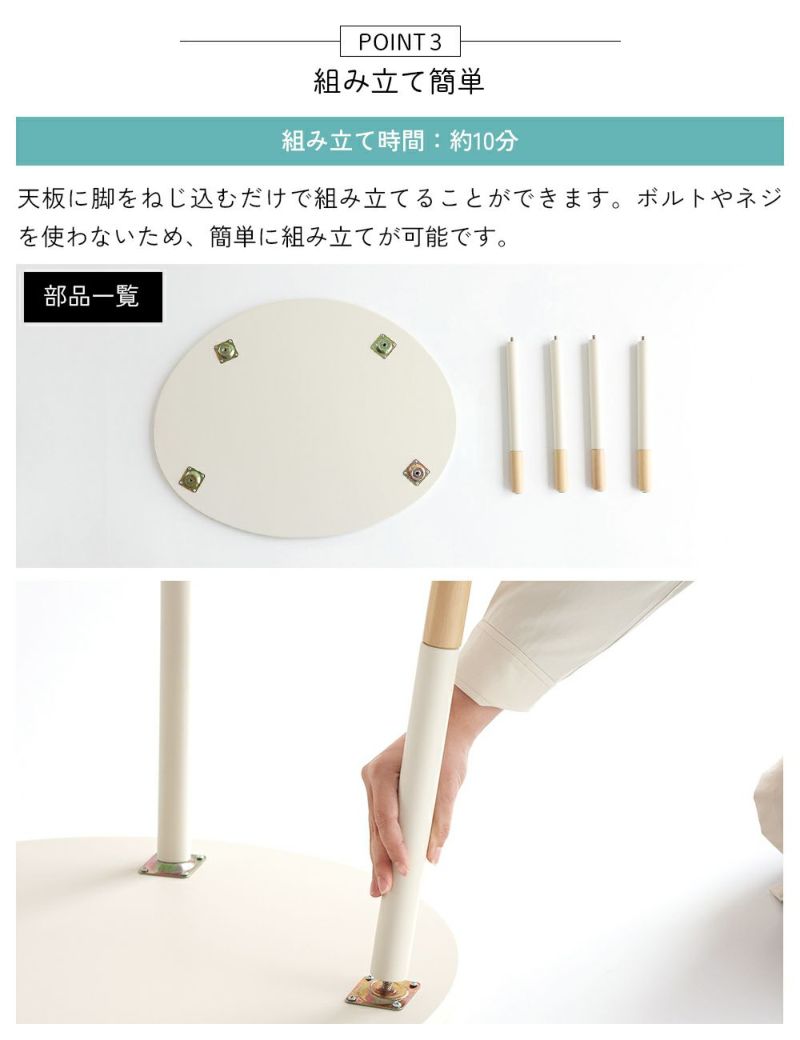 POINT 3

組み立て簡単

組み立て時間：約10分

天板に脚をねじ込むだけで組み立てることができます。ボルトやネジを使わないため、簡単に組み立てが可能です。

部品一覧