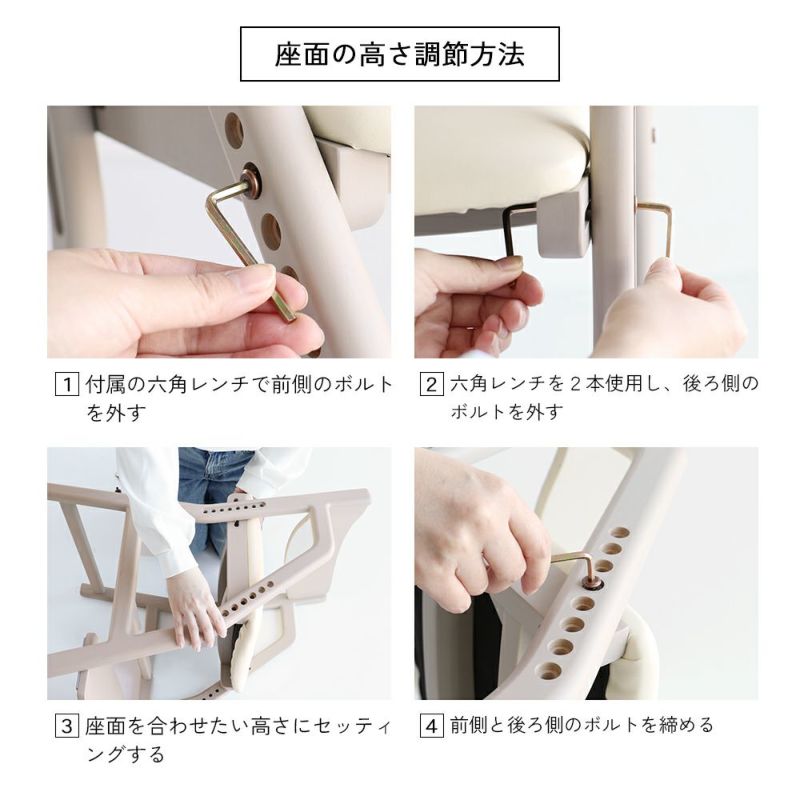 座面の高さ調節方法

1 付属の六角レンチで前側のボルトを外す

2 六角レンチを２本使用し、後ろ側のボルトを外す

3 座面を合わせたい高さにセッティングする

4 前側と後ろ側のボルトを締める