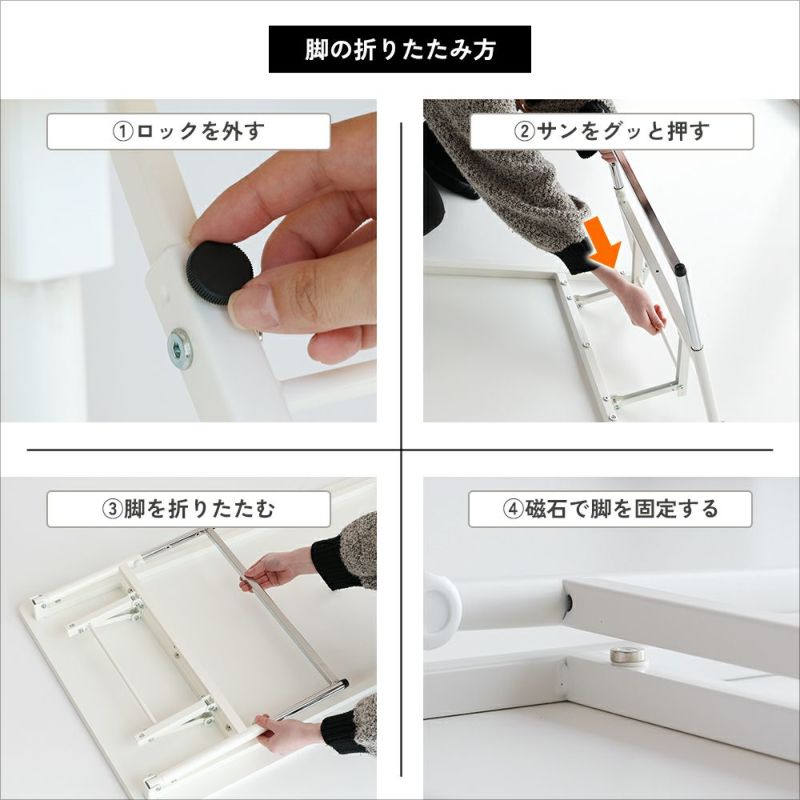 脚の折りたたみ方

①ロックを外す

②サンをグッと押す

③脚を折りたたむ

④磁石で脚を固定する