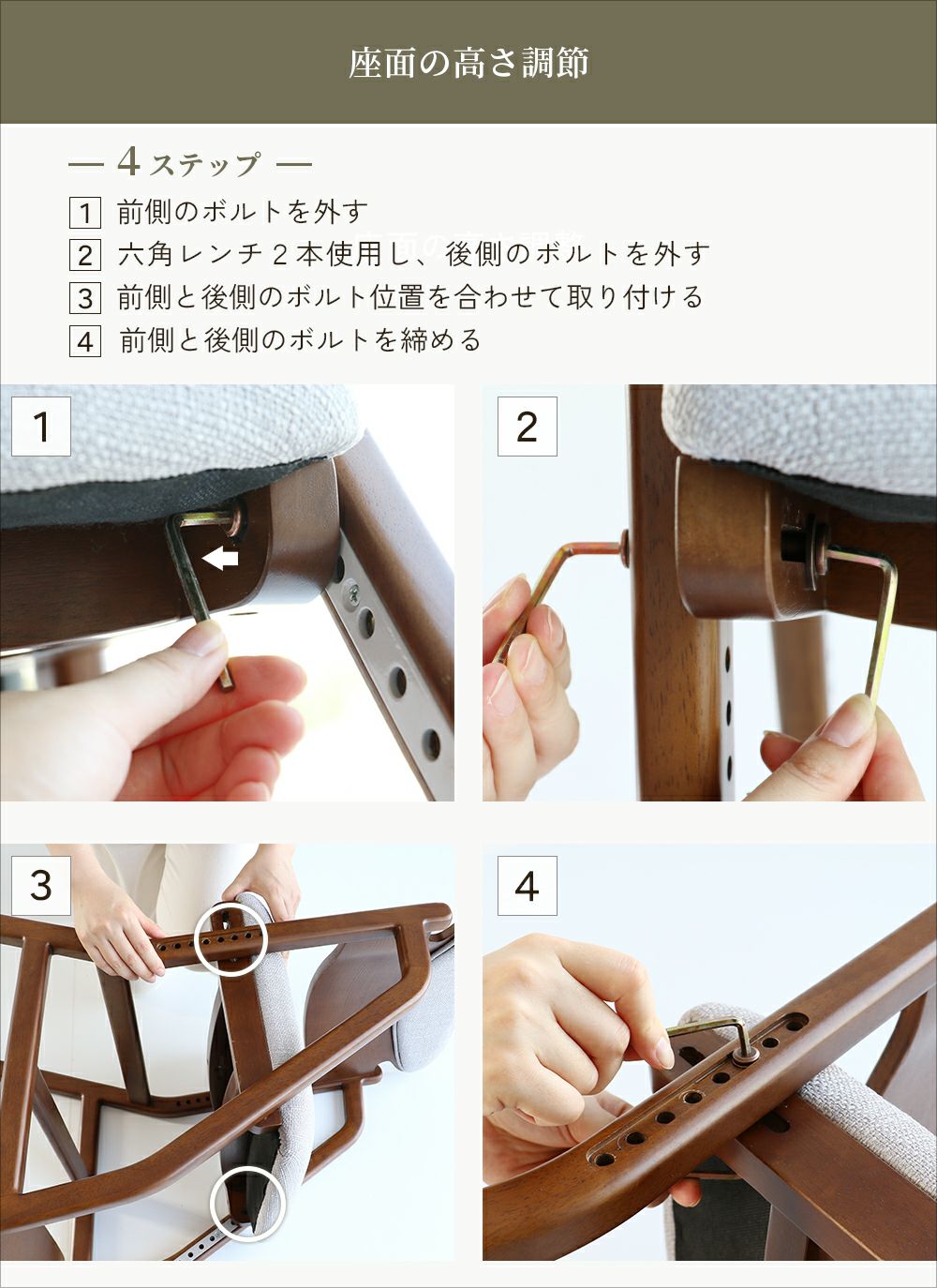 座面の高さ調節

— 4ステップ —

1 前側のボルトを外す
2 六角レンチ２本使用し、後側のボルトを外す
3 前側と後側のボルト位置を合わせて取り付ける
4 前側と後側のボルトを締める

1

2

3

4