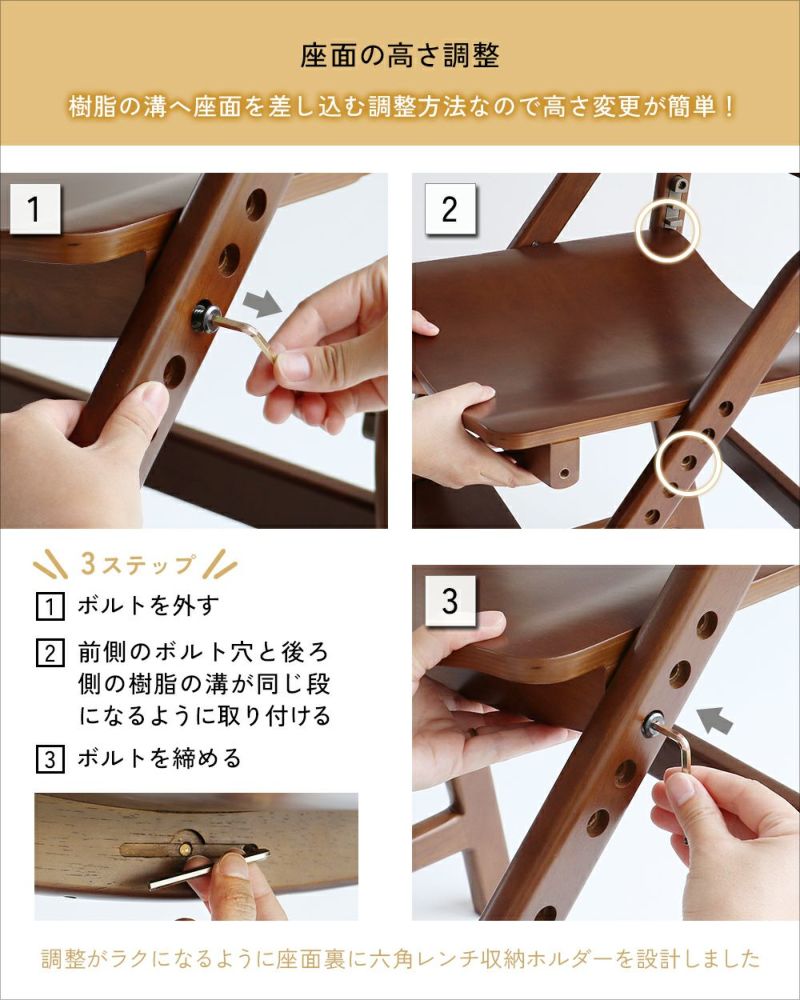 座面の高さ調整

樹脂の溝へ座面を差し込む調整方法なので高さ変更が簡単！

1

2

3ステップ

1 ボルトを外す

2 前側のボルト穴と後ろ側の樹脂の溝が同じ段になるように取り付ける

3 ボルトを締める

3

調整がラクになるように座面裏に六角レンチ収納ホルダーを設計しました