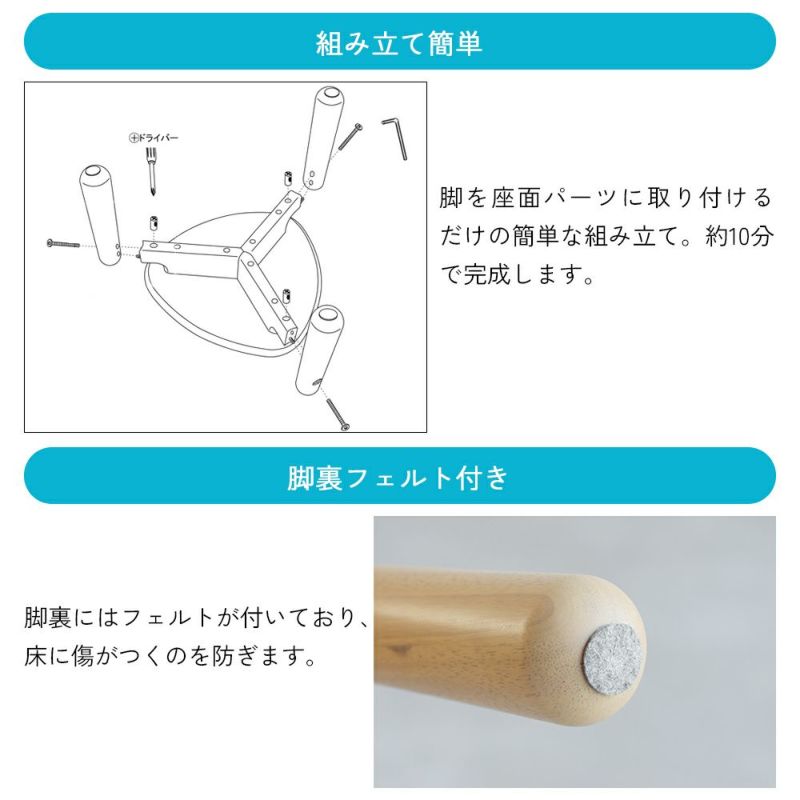 組み立て簡単

⊕ドライバー

脚を座面パーツに取り付けるだけの簡単な組み立て。約10分で完成します。

脚裏フェルト付き

脚裏にはフェルトが付いており、床に傷がつくのを防ぎます。