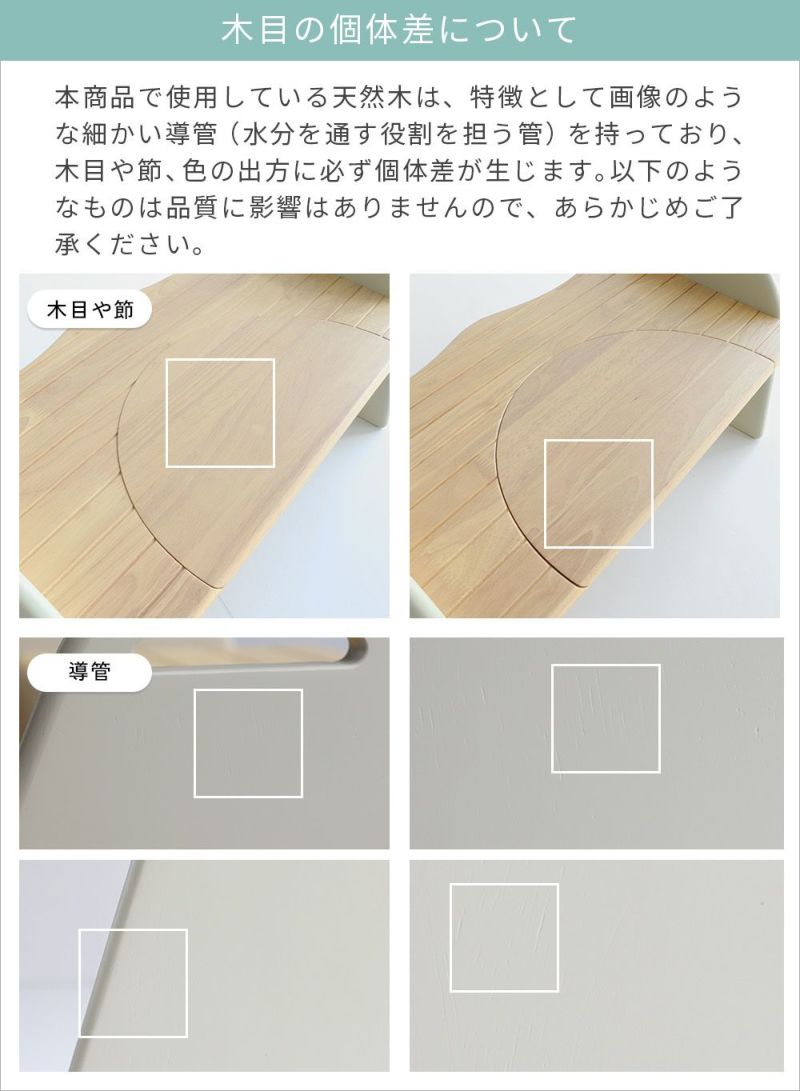 木目の個体差について

本商品で使用している天然木は、特徴として画像のような細かい導管（水分を通す役割を担う管）を持っており、木目や節、色の出方に必ず個体差が生じます。以下のようなものは品質に影響はありませんので、あらかじめご了承ください。

木目や節

導管