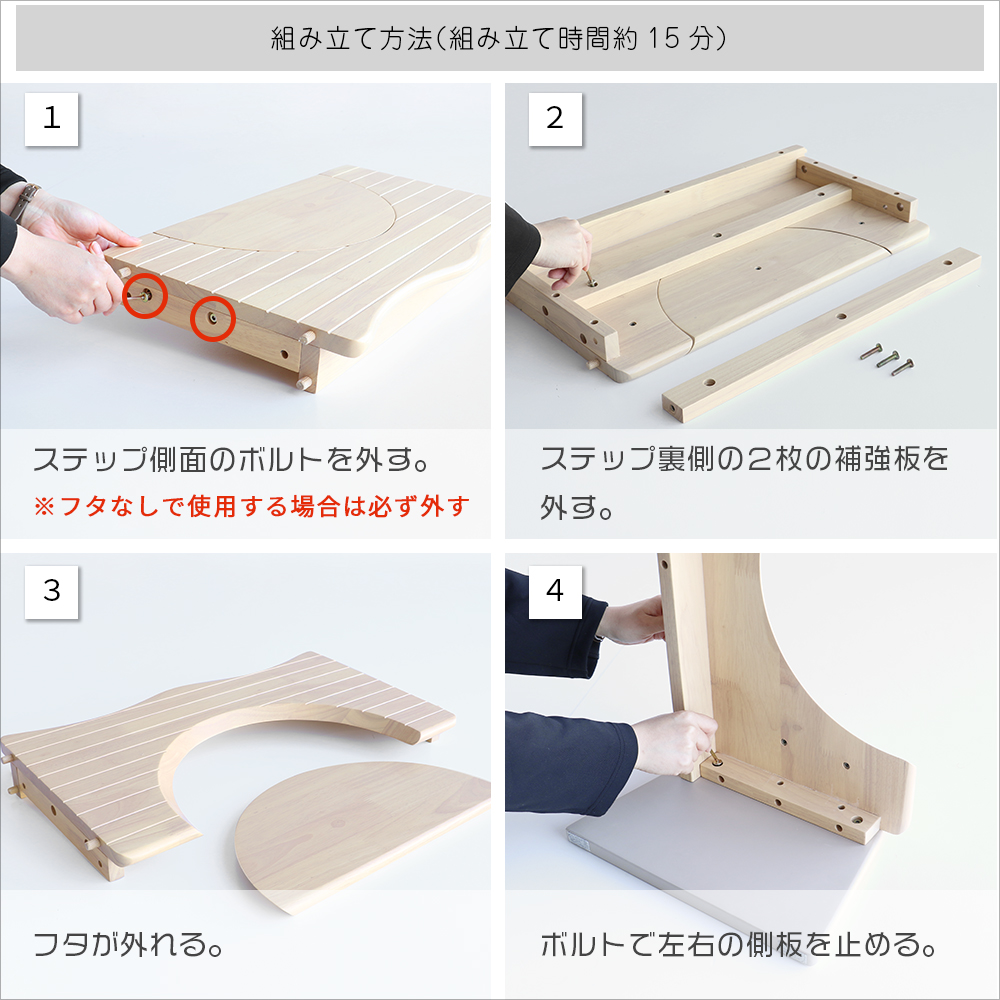 組み立て方法(組み立て時間約 15 分)

1

ステップ側面のボルトを外す。
※フタなしで使用する場合は必ず外す

2

ステップ裏側の２枚の補強板を外す。

3

フタが外れる。

4

ボルトで左右の側板を止める。