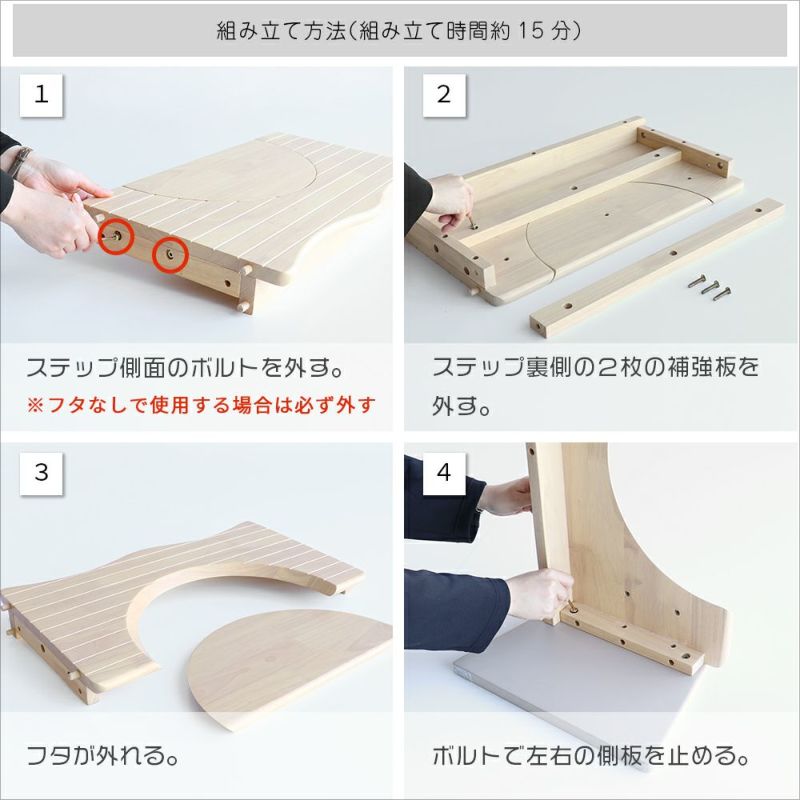 組み立て方法(組み立て時間約 15 分)

1

ステップ側面のボルトを外す。
※フタなしで使用する場合は必ず外す

2

ステップ裏側の2枚の補強板を外す。

3

フタが外れる。

4

ボルトで左右の側板を止める。