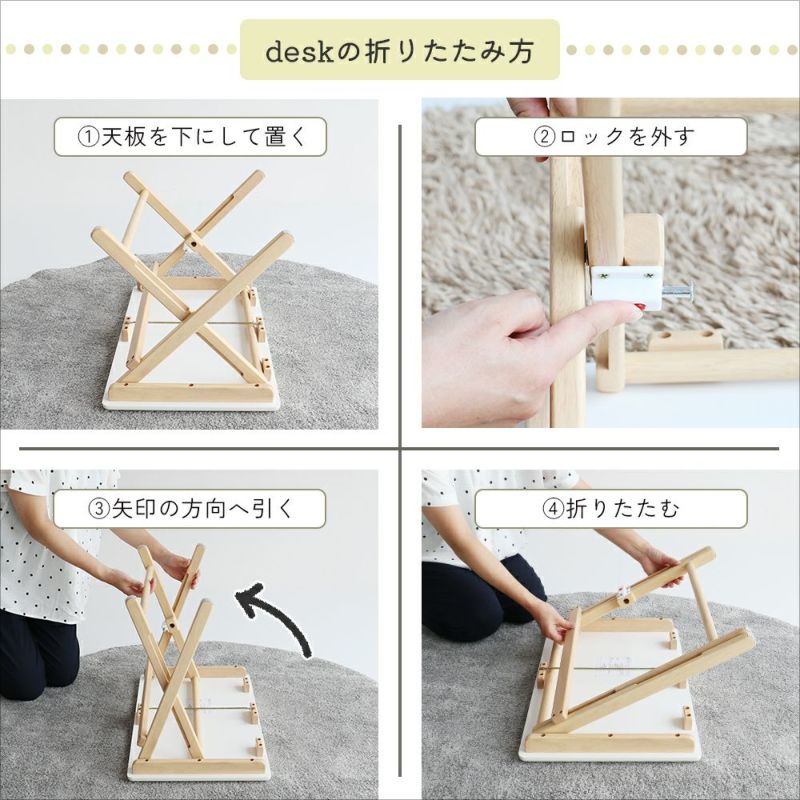 deskの折りたたみ方

①天板を下にして置く

②ロックを外す

③矢印の方向へ引く

④折りたたむ