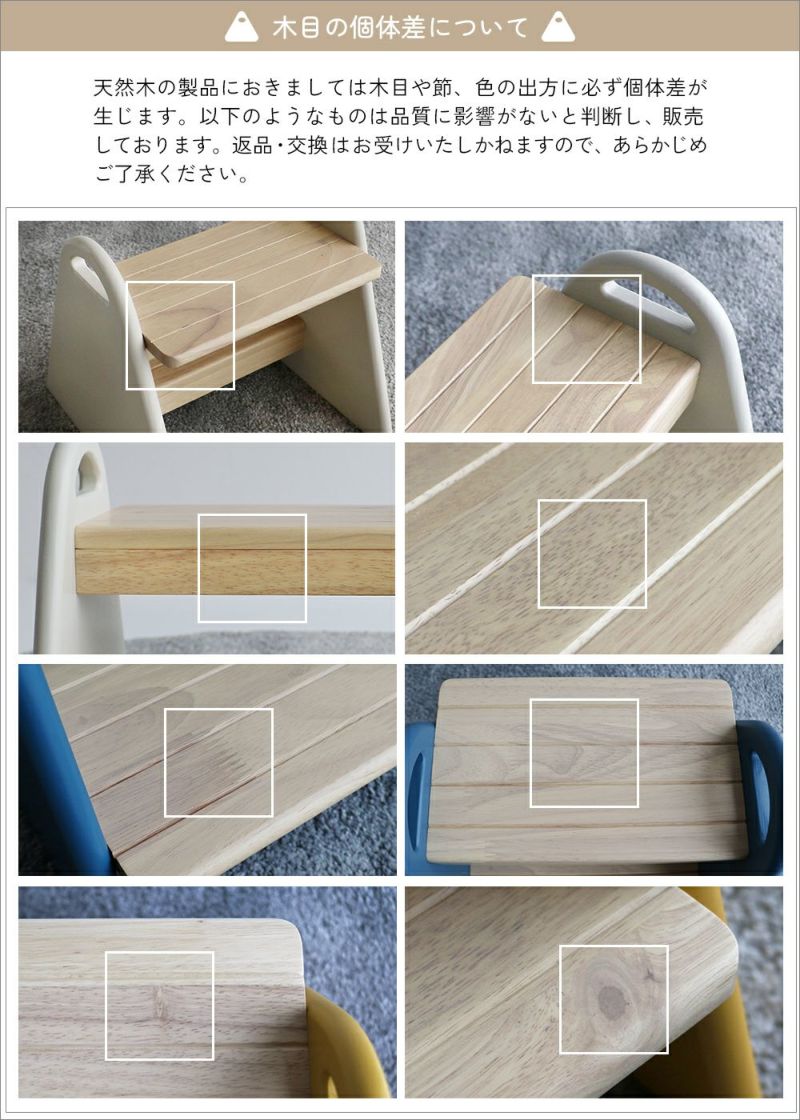 木目の個体差について

天然木の製品におきましては木目や節、色の出方に必ず個体差が生じます。以下のようなものは品質に影響がないと判断し、販売しております。返品・交換はお受けいたしかねますので、あらかじめご了承ください。