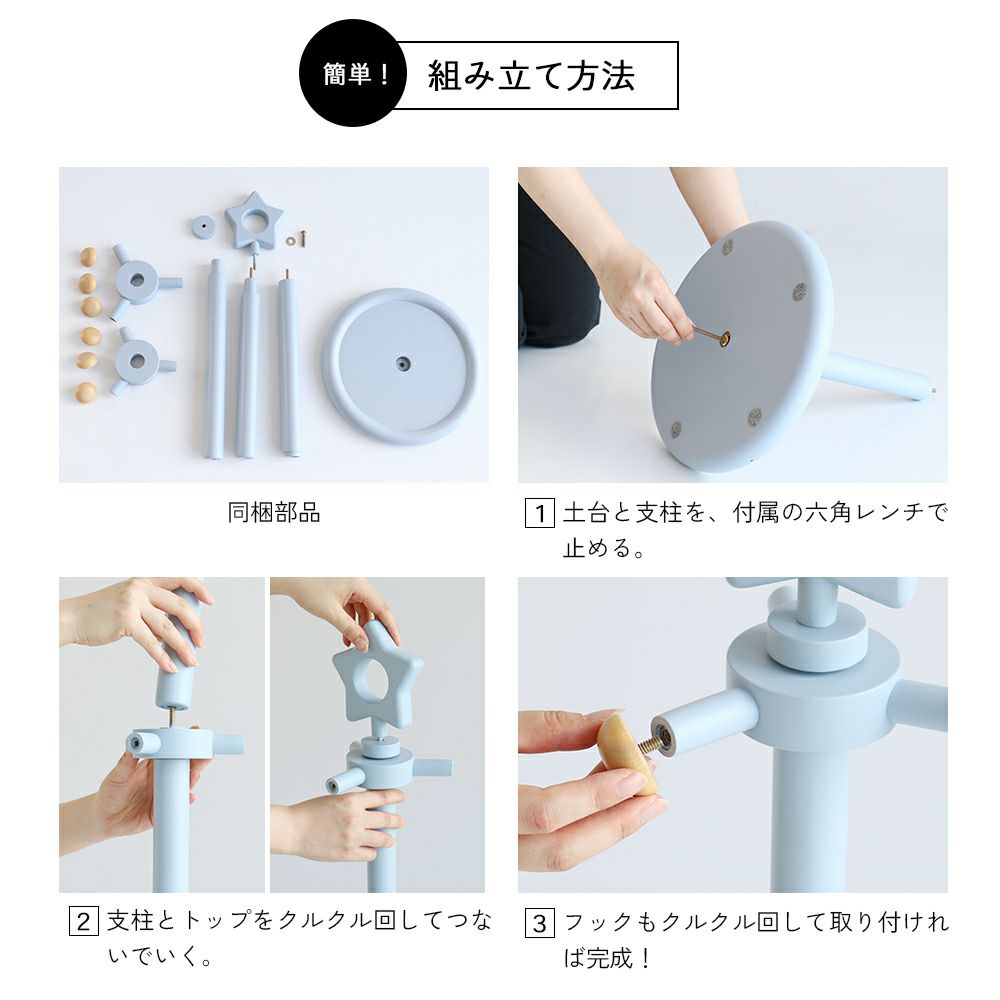 簡単！ 組み立て方法

同梱部品

1 土台と支柱を、付属の六角レンチで止める。

2 支柱とトップをクルクル回してつないでいく。

3 フックもクルクル回して取り付ければ完成！