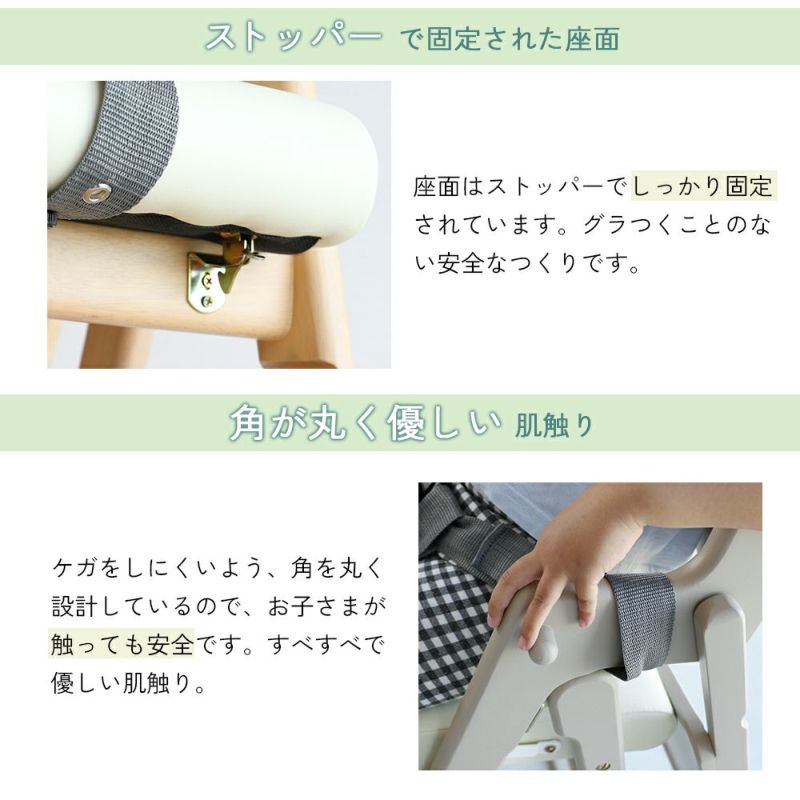 ストッパー で固定された座面

座面はストッパーでしっかり固定されています。グラつくことのない安全なつくりです。

角が丸く優しい 肌触り

ケガをしにくいよう、角を丸く設計しているので、お子さまが触っても安全です。すべすべで優しい肌触り。